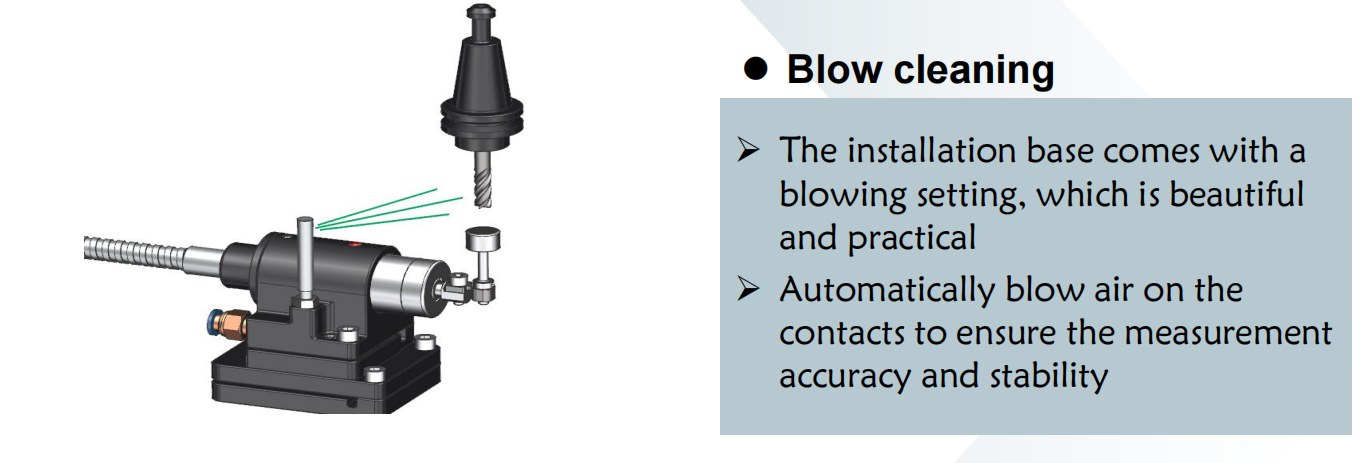 ● Blow cleaning

➢ The installation base comes with a blowing setting, which is beautiful and practical

➢ Automatically blow air on the contacts to ensure the measurement accuracy and stability